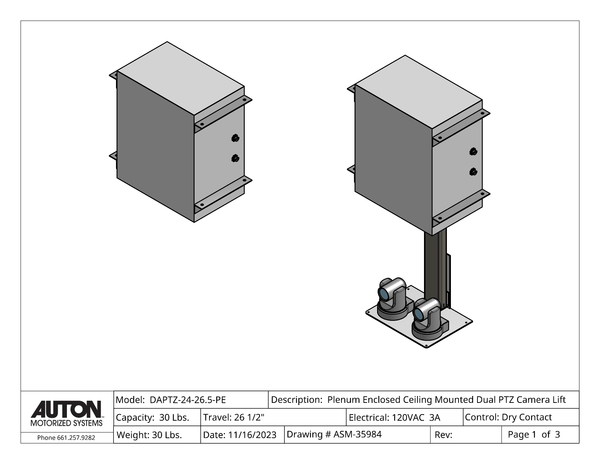 AUTON
MOTORIZED SYSTEMS
Phone 661.257.9282

Model: DAPTZ-24-26.5-PE
Description: Plenum Enclosed Ceiling Mounted Dual PTZ Camera Lift
Capacity: 30 Lbs.
Travel: 26 1/2"
Electrical: 120VAC 3A
Control: Dry Contact
Weight: 30 Lbs.
Date: 11/16/2023
Drawing # ASM-35984
Rev:
Page 1 of 3