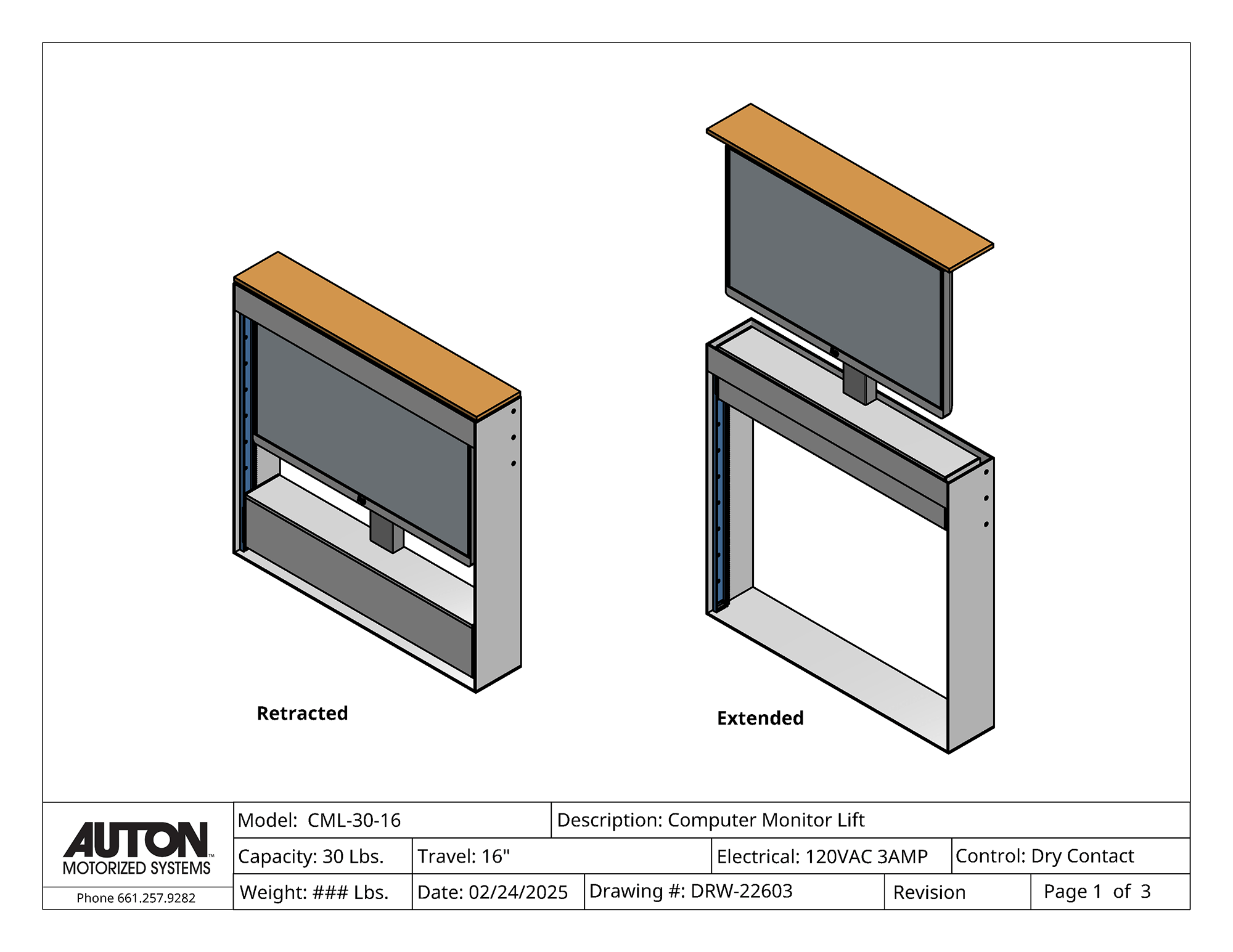 Retracted

Extended

AUTON™
MOTORIZED SYSTEMS

Phone 661.257.9282

Model: CML-30-16

Description: Computer Monitor Lift

Capacity: 30 Lbs.

Travel: 16"

Electrical: 120VAC 3AMP

Control: Dry Contact

Weight: ### Lbs.

Date: 02/24/2025

Drawing #: DRW-22603

Revision

Page 1 of 3