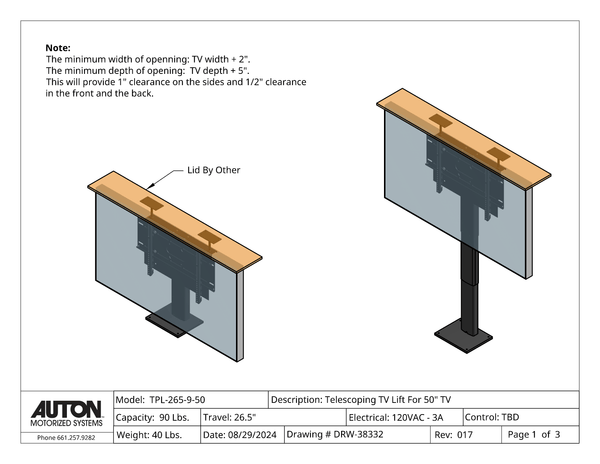 Note:
The minimum width of openning: TV width + 2".
The minimum depth of opening: TV depth + 5".
This will provide 1" clearance on the sides and 1/2" clearance in the front and the back.

Lid By Other

AUTON
MOTORIZED SYSTEMS
Phone 661.257.9282

Model: TPL-265-9-50
Description: Telescoping TV Lift For 50" TV
Capacity: 90 Lbs.
Travel: 26.5"
Electrical: 120VAC - 3A
Control: TBD
Weight: 40 Lbs.
Date: 08/29/2024
Drawing # DRW-38332
Rev: 017
Page 1 of 3