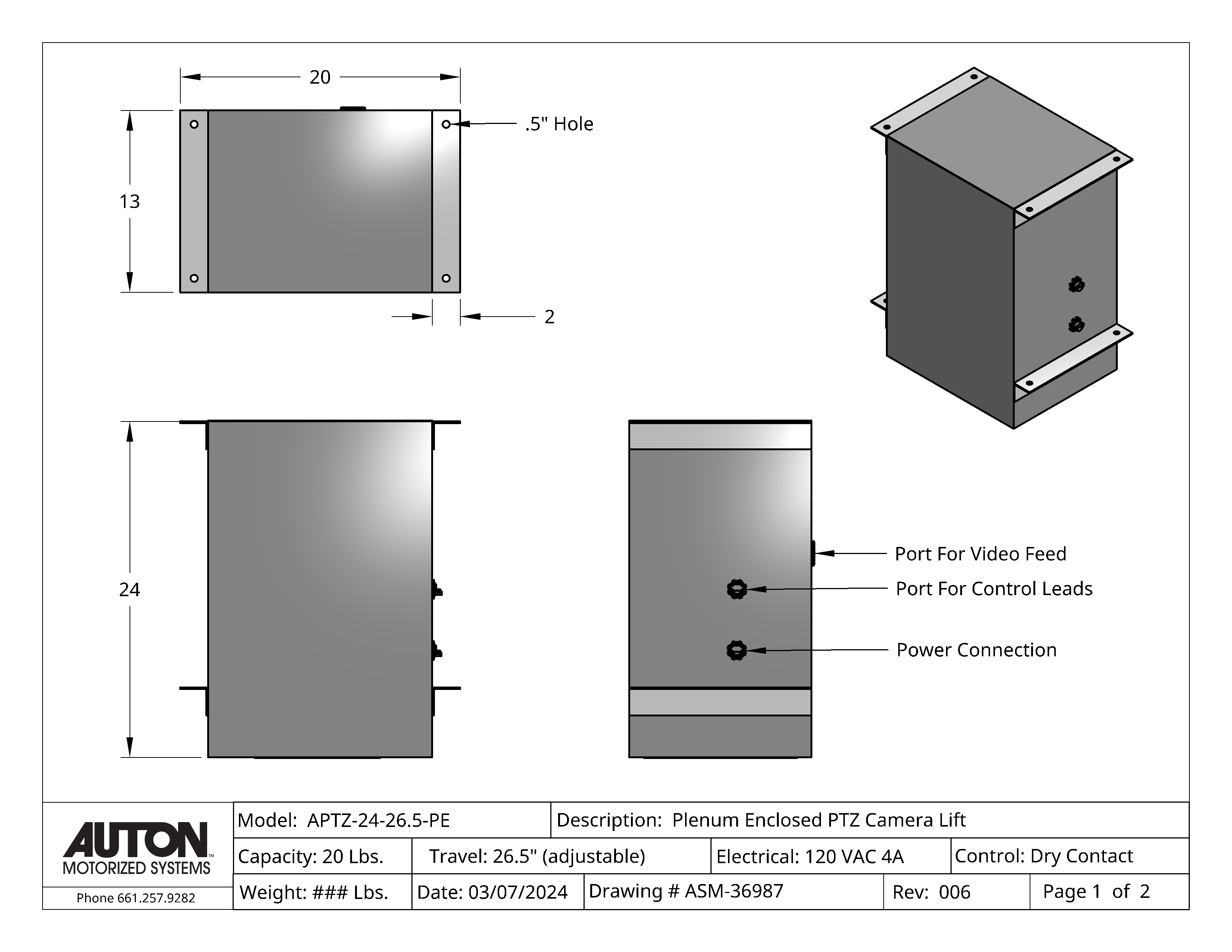 20

.5" Hole

13

2

24

Port For Video Feed

Port For Control Leads

Power Connection

AUTON™
MOTORIZED SYSTEMS

Phone 661.257.9282

Model: APTZ-24-26.5-PE

Description: Plenum Enclosed PTZ Camera Lift

Capacity: 20 Lbs.

Travel: 26.5" (adjustable)

Electrical: 120 VAC 4A

Control: Dry Contact

Weight: ### Lbs.

Date: 03/07/2024

Drawing # ASM-36987

Rev: 006

Page 1 of 2